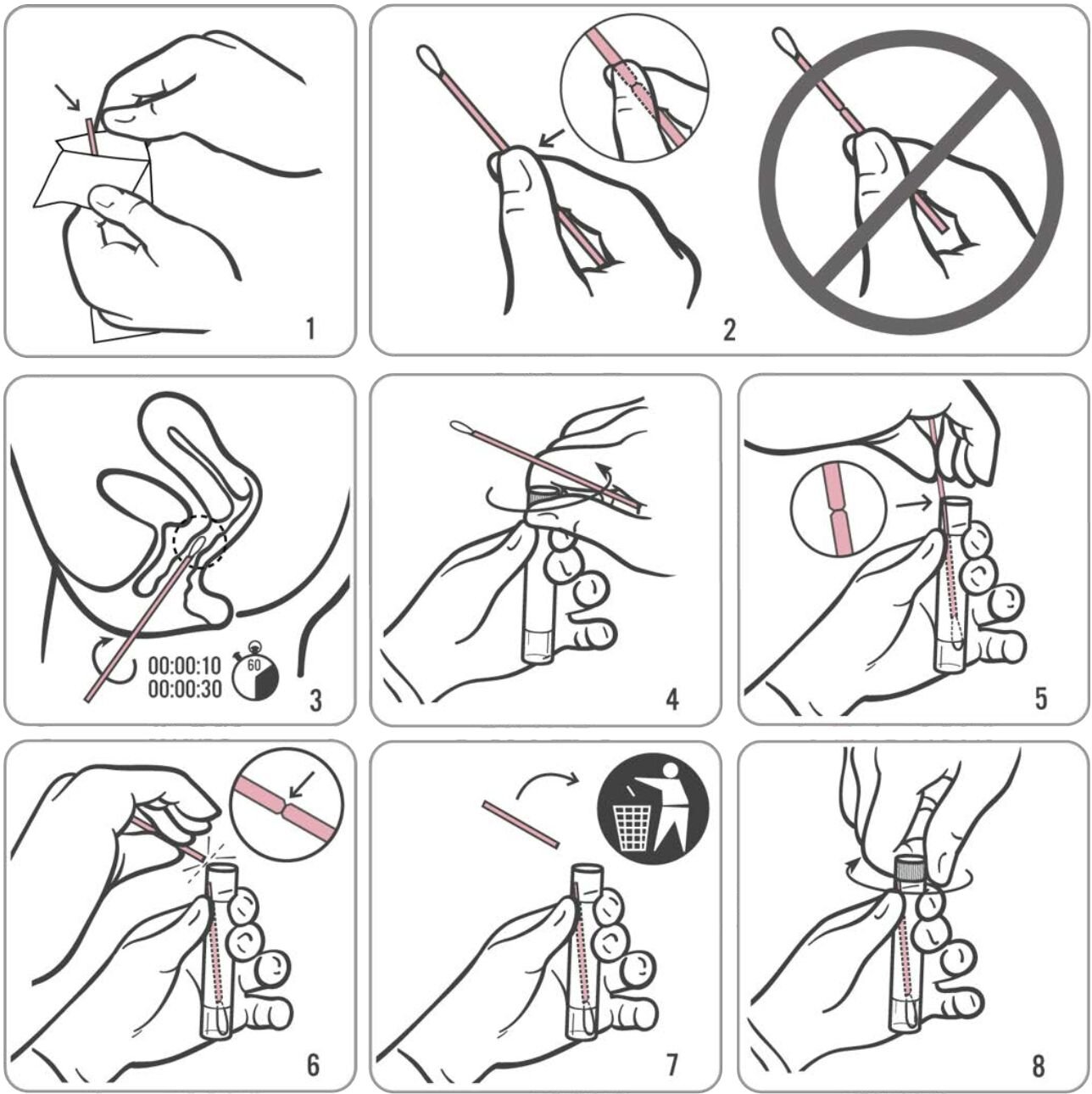 1

2

00:00:10
00:00:30
60
3

4

5

6

7

8